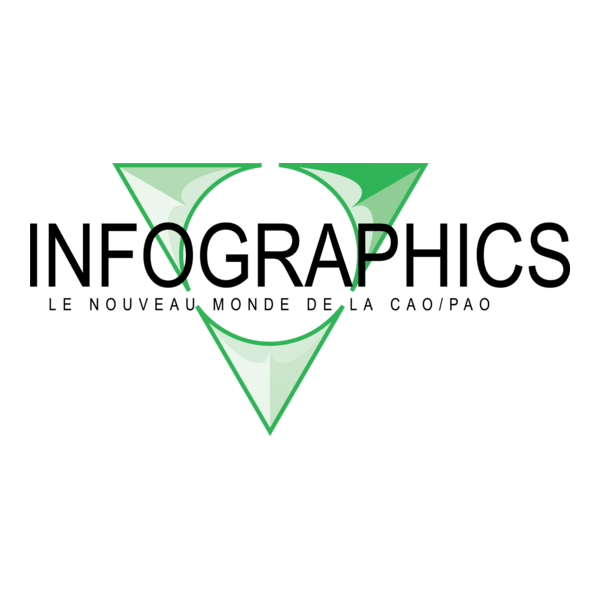 INFOGRAPHICS
LE NOUVEAU MONDE DE LA CAO/PAO