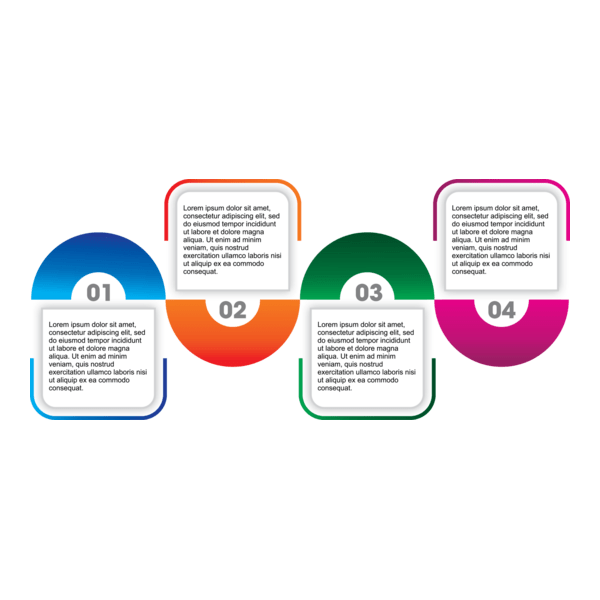 01

Lorem ipsum dolor sit amet, consectetur adipiscing elit, sed do eiusmod tempor incididunt ut labore et dolore magna aliqua. Ut enim ad minim veniam, quis nostrud exercitation ullamco laboris nisi ut aliquip ex ea commodo consequat.

Lorem ipsum dolor sit amet, consectetur adipiscing elit, sed do eiusmod tempor incididunt ut labore et dolore magna aliqua. Ut enim ad minim veniam, quis nostrud exercitation ullamco laboris nisi ut aliquip ex ea commodo consequat.

02

03

Lorem ipsum dolor sit amet, consectetur adipiscing elit, sed do eiusmod tempor incididunt ut labore et dolore magna aliqua. Ut enim ad minim veniam, quis nostrud exercitation ullamco laboris nisi ut aliquip ex ea commodo consequat.

Lorem ipsum dolor sit amet, consectetur adipiscing elit, sed do eiusmod tempor incididunt ut labore et dolore magna aliqua. Ut enim ad minim veniam, quis nostrud exercitation ullamco laboris nisi ut aliquip ex ea commodo consequat.

04